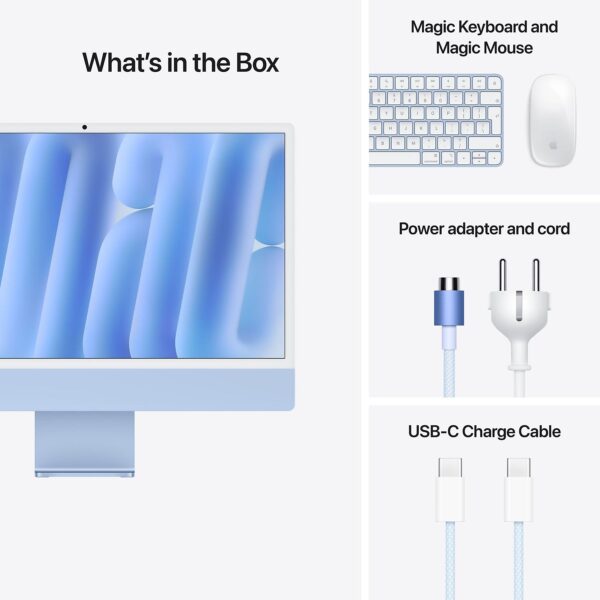 What's in the Box

Magic Keyboard and Magic Mouse

Power adapter and cord

USB-C Charge Cable