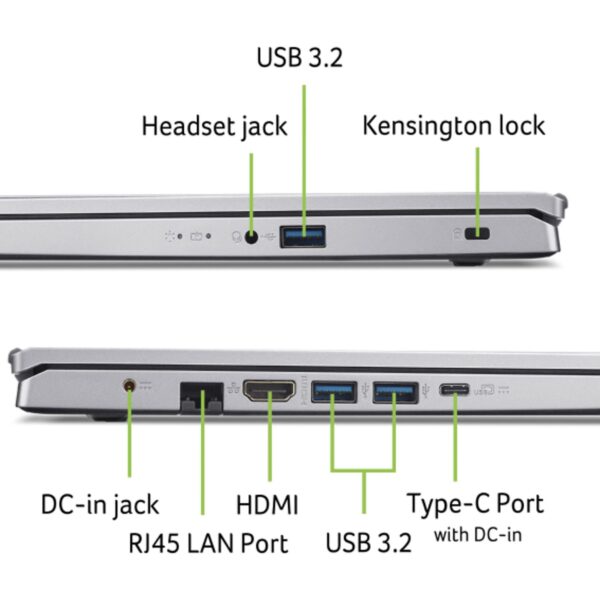 USB 3.2

Headset jack

Kensington lock

DC-in jack

RJ45 LAN Port

HDMI

USB 3.2

Type-C Port
with DC-in